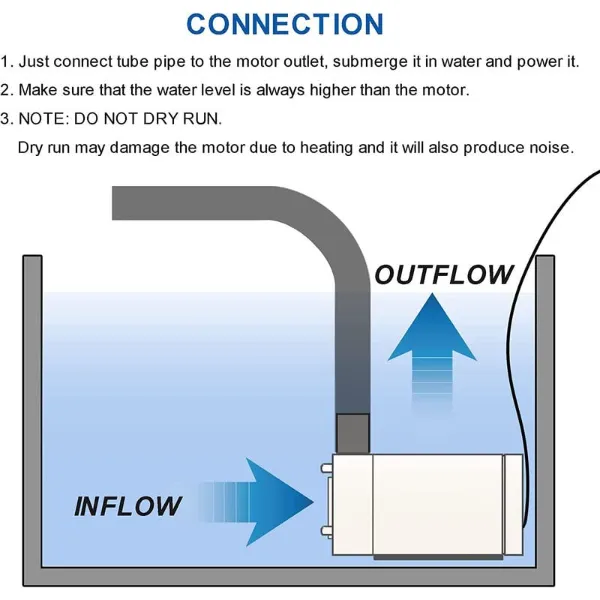 CONNECTION

1. Just connect tube pipe to the motor outlet, submerge it in water and power it.

2. Make sure that the water level is always higher than the motor.

3. NOTE: DO NOT DRY RUN.
Dry run may damage the motor due to heating and it will also produce noise.

OUTFLOW

INFLOW